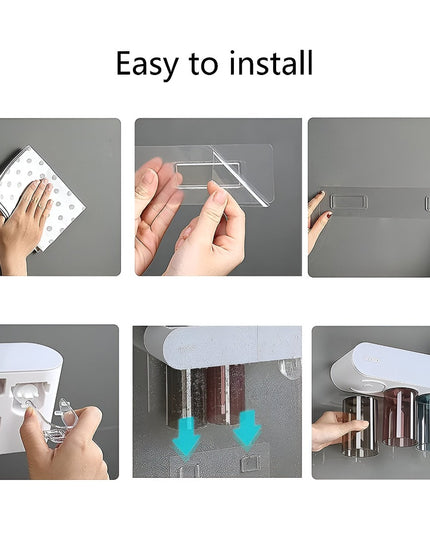 Easy to install