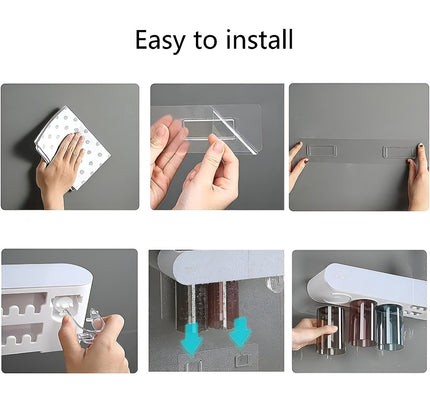 Easy to install