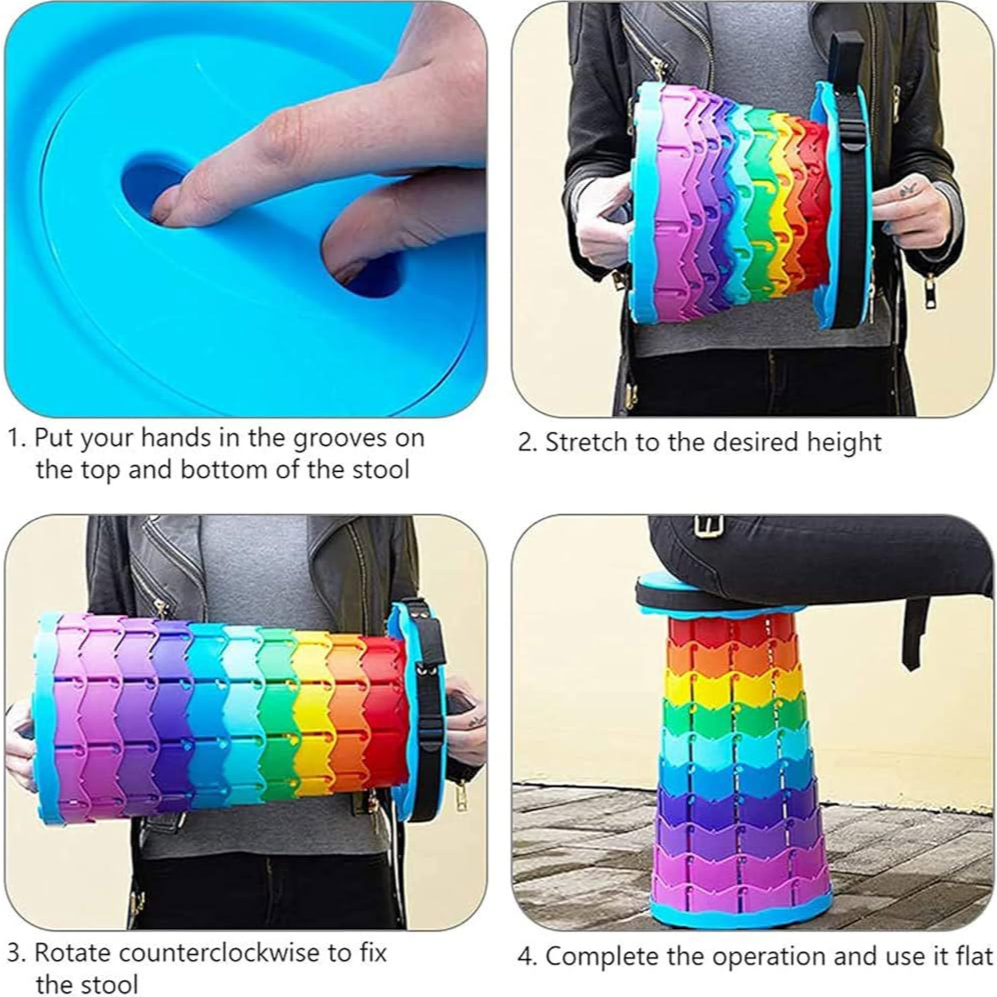 1. Put your hands in the grooves on the top and bottom of the stool

2. Stretch to the desired height

3. Rotate counterclockwise to fix the stool

4. Complete the operation and use it flat