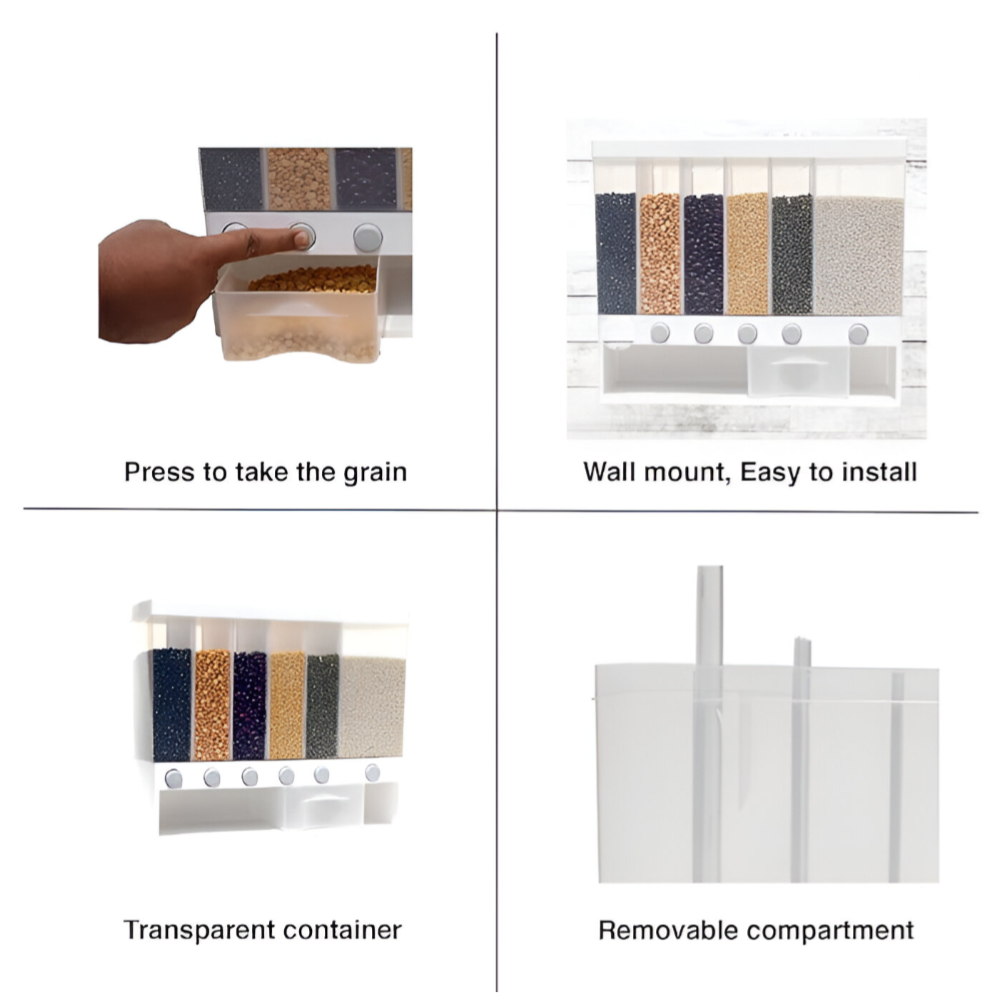 Press to take the grain

Wall mount, Easy to install

Transparent container

Removable compartment