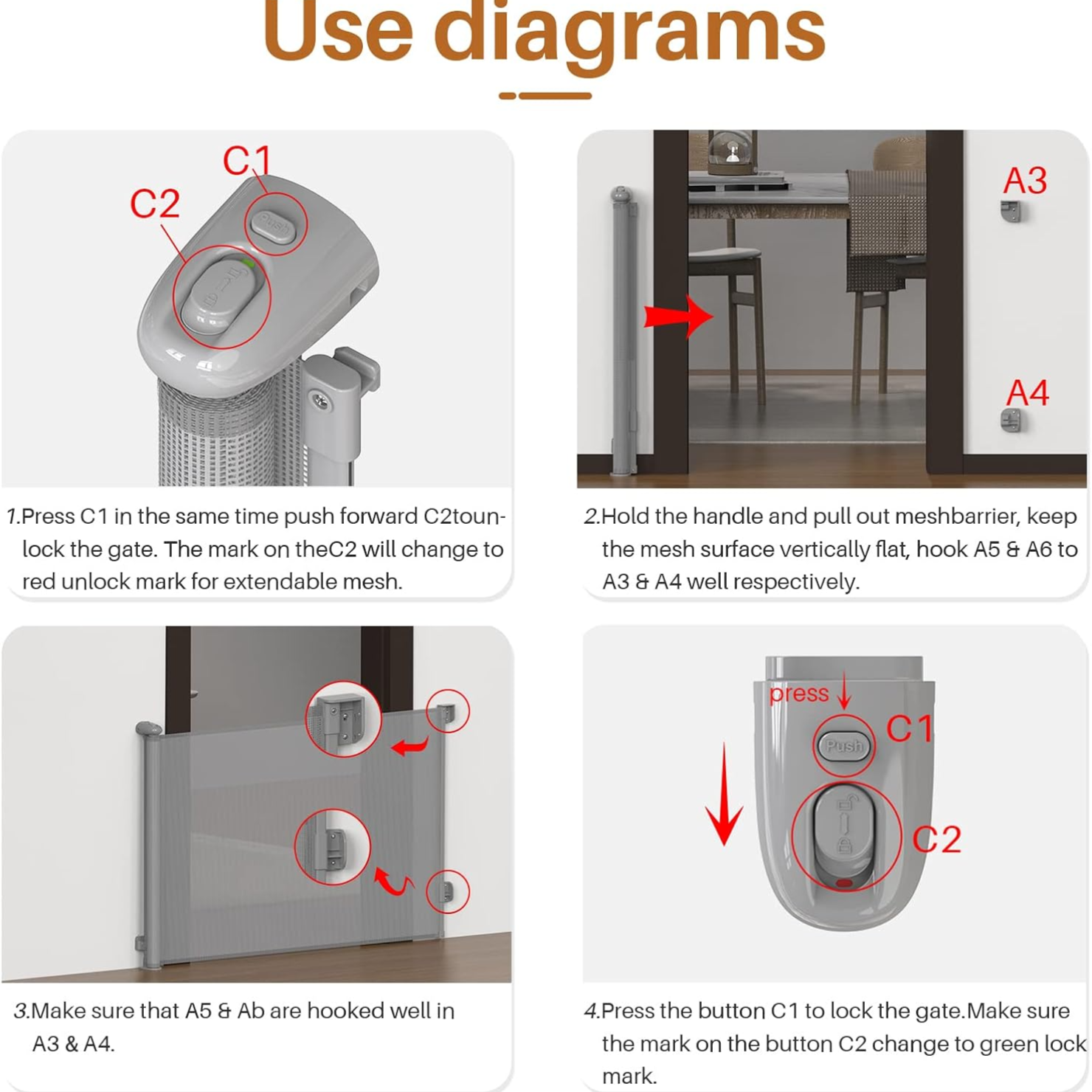 Use diagrams

C1

C2

Push

1.Press C1 in the same time push forward C2tounlock the gate. The mark on theC2 will change to red unlock mark for extendable mesh.

A3

A4

2.Hold the handle and pull out meshbarrier, keep the mesh surface vertically flat, hook A5 & A6 to A3 & A4 well respectively.

3.Make sure that A5 & Ab are hooked well in A3 & A4.

press

Push

C1

C2

4.Press the button C1 to lock the gate.Make sure the mark on the button C2 change to green lock mark.