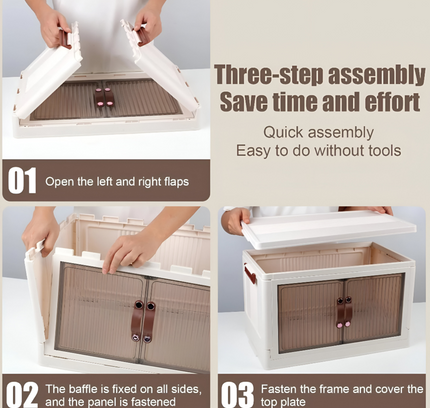 Three-step assembly
Save time and effort

Quick assembly
Easy to do without tools

01 Open the left and right flaps

02 The baffle is fixed on all sides, and the panel is fastened

03 Fasten the frame and cover the top plate