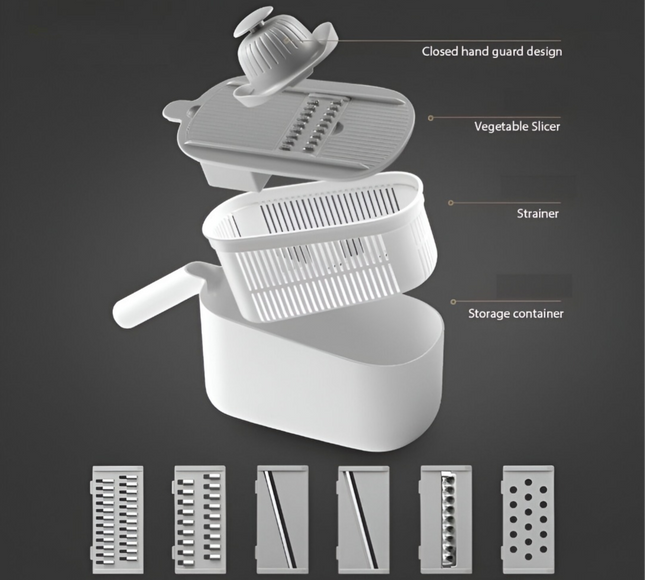 Closed hand guard design

Vegetable Slicer

Strainer

Storage container