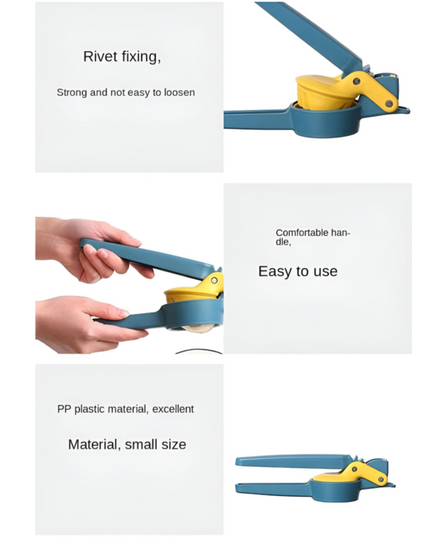 Rivet fixing,

Strong and not easy to loosen

Comfortable handle,

Easy to use

PP plastic material, excellent

Material, small size