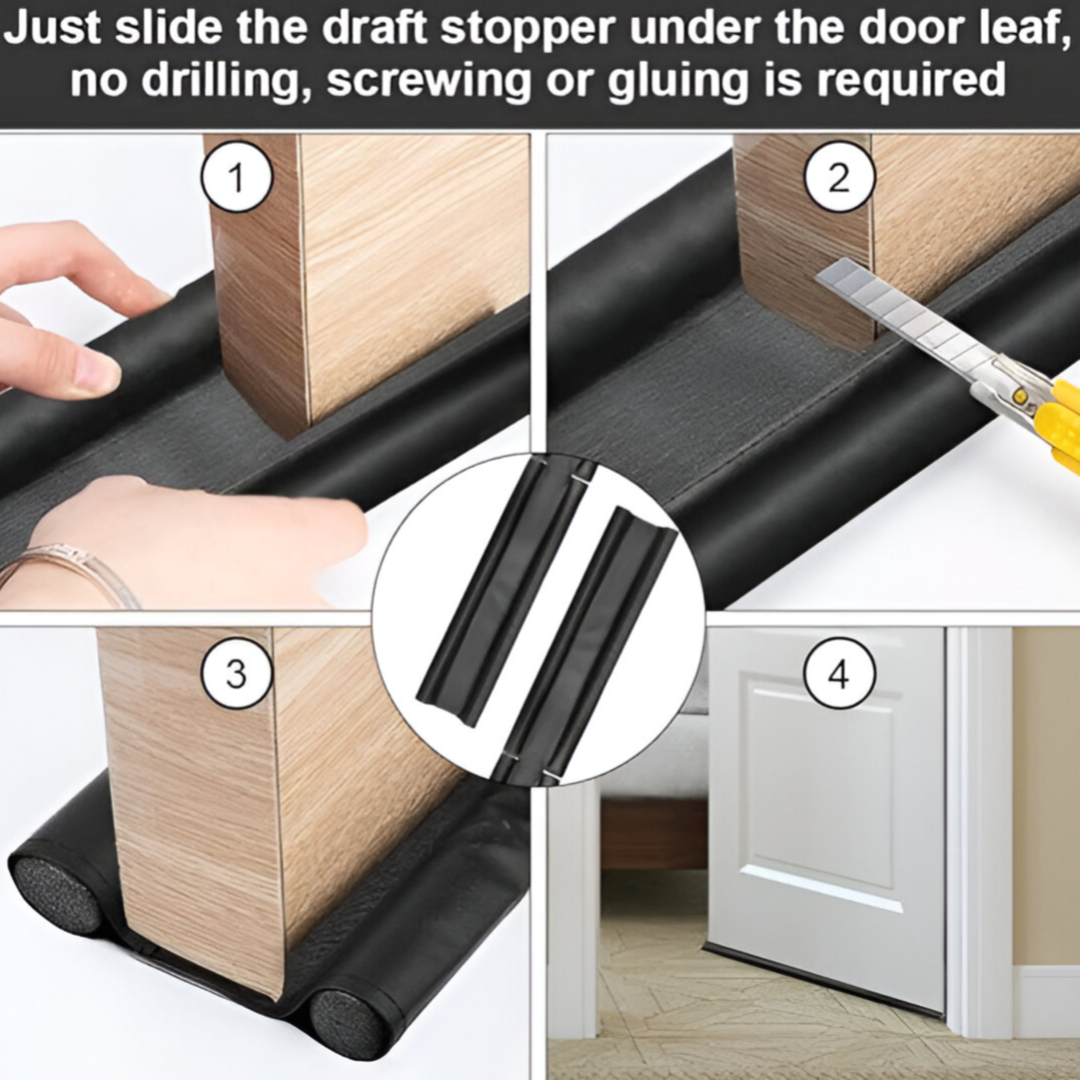 Just slide the draft stopper under the door leaf, no drilling, screwing or gluing is required

1

2

3

4