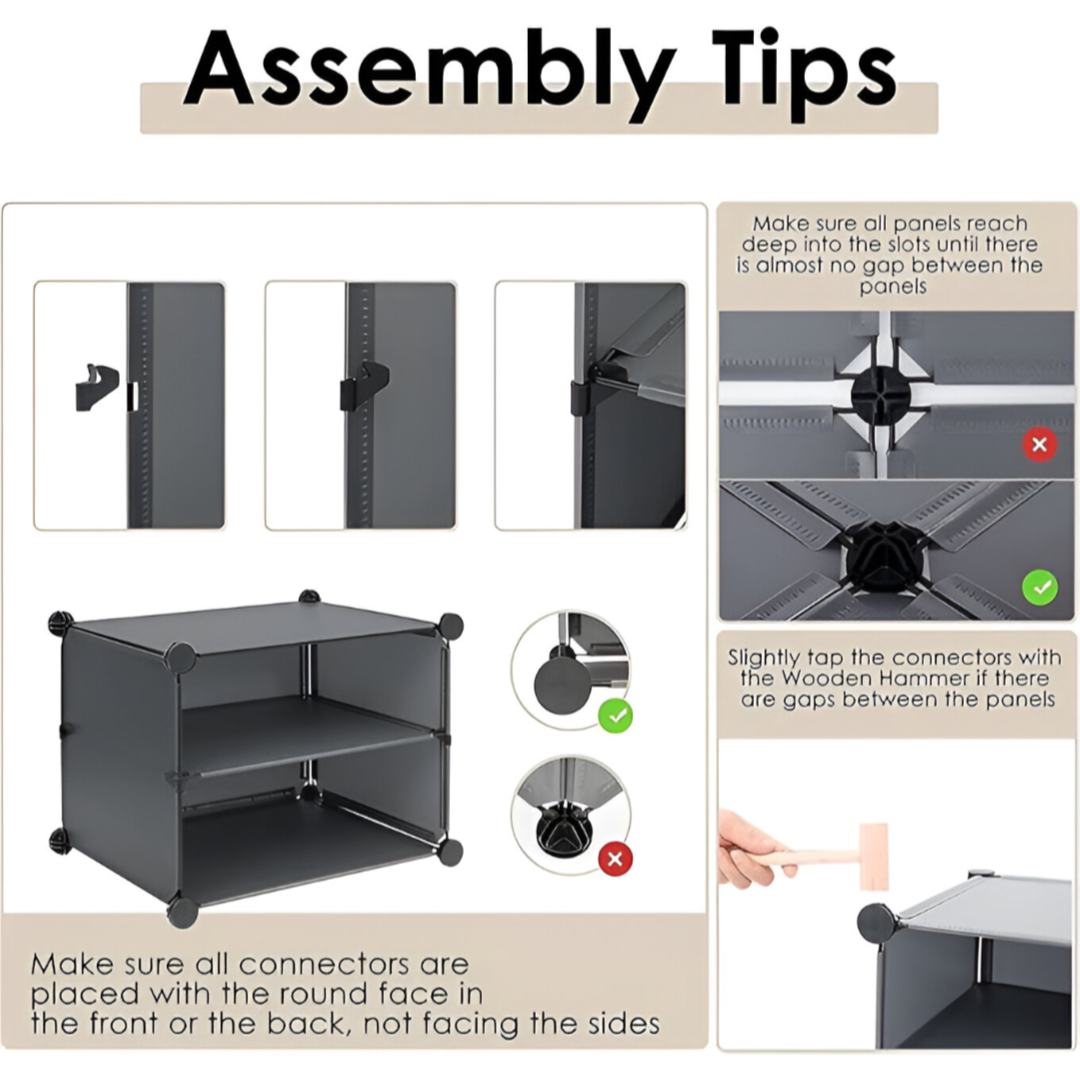 Assembly Tips

Make sure all connectors are placed with the round face in the front or the back, not facing the sides

Make sure all panels reach deep into the slots until there is almost no gap between the panels

Slightly tap the connectors with the Wooden Hammer if there are gaps between the panels