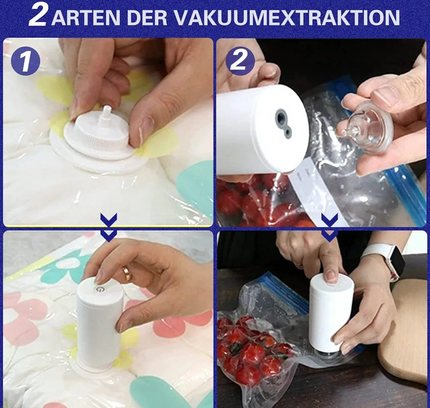 2 ARTEN DER VAKUUMEXTRAKTION

1

2