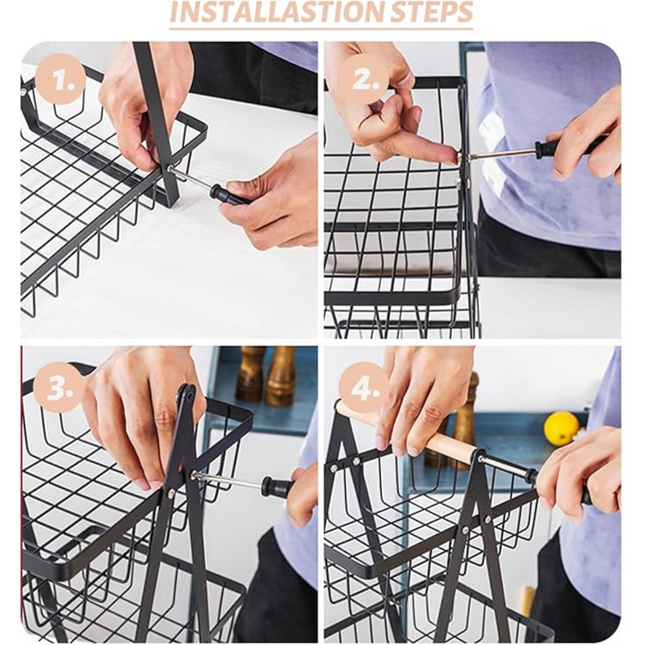 INSTALLASTION STEPS

1.

2.

3.

4.