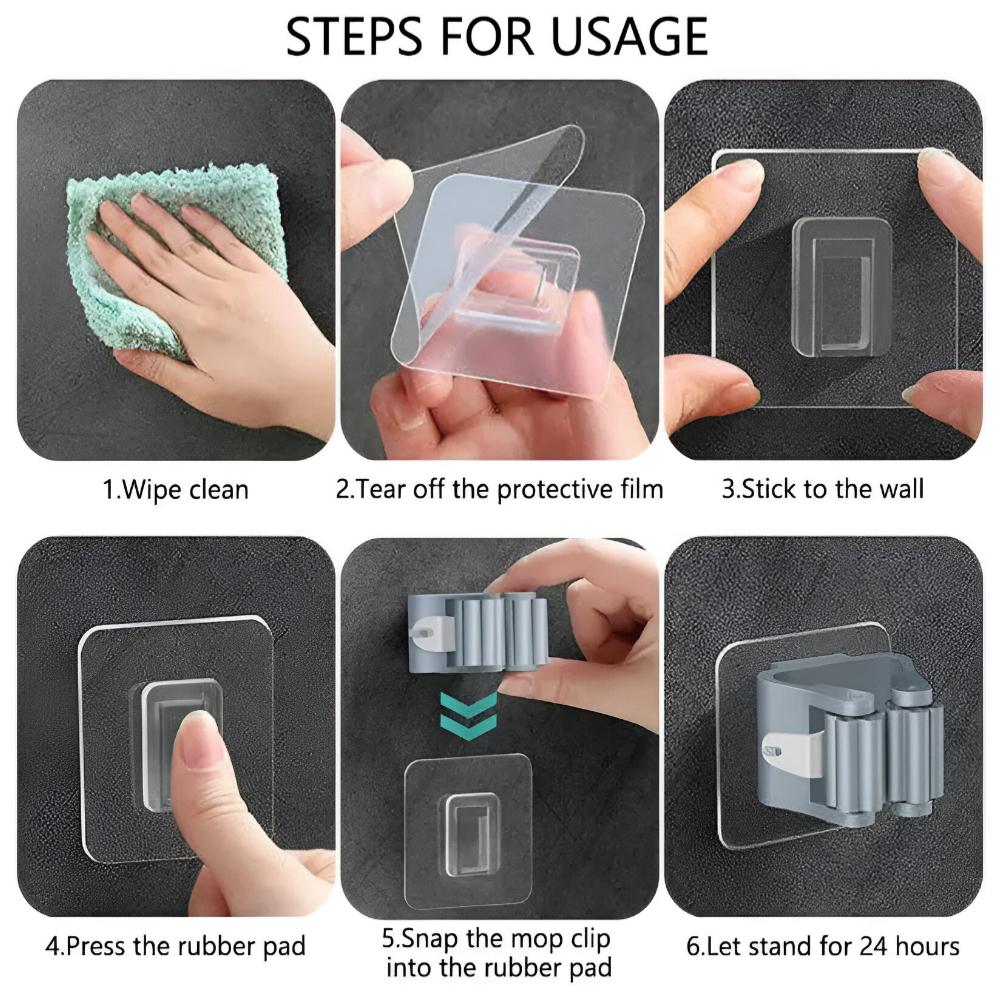 STEPS FOR USAGE

1.Wipe clean

2.Tear off the protective film

3.Stick to the wall

4.Press the rubber pad

5.Snap the mop clip into the rubber pad

6.Let stand for 24 hours