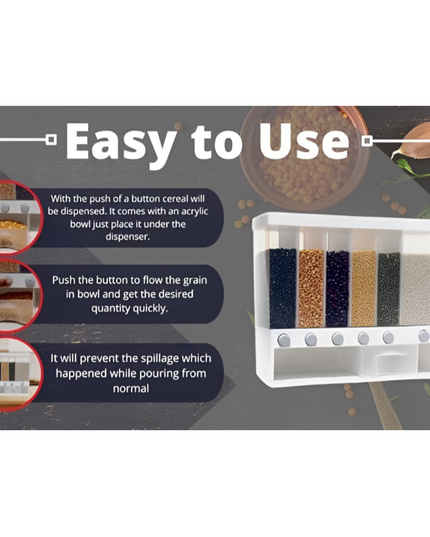 Easy to Use

With the push of a button cereal will be dispensed. It comes with an acrylic bowl just place it under the dispenser.

Push the button to flow the grain in bowl and get the desired quantity quickly.

It will prevent the spillage which happened while pouring from normal