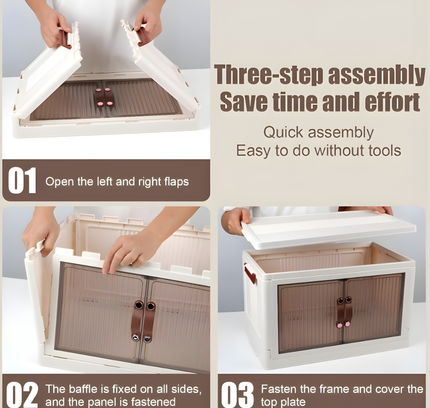 Three-step assembly
Save time and effort

Quick assembly
Easy to do without tools

01 Open the left and right flaps

02 The baffle is fixed on all sides, and the panel is fastened

03 Fasten the frame and cover the top plate