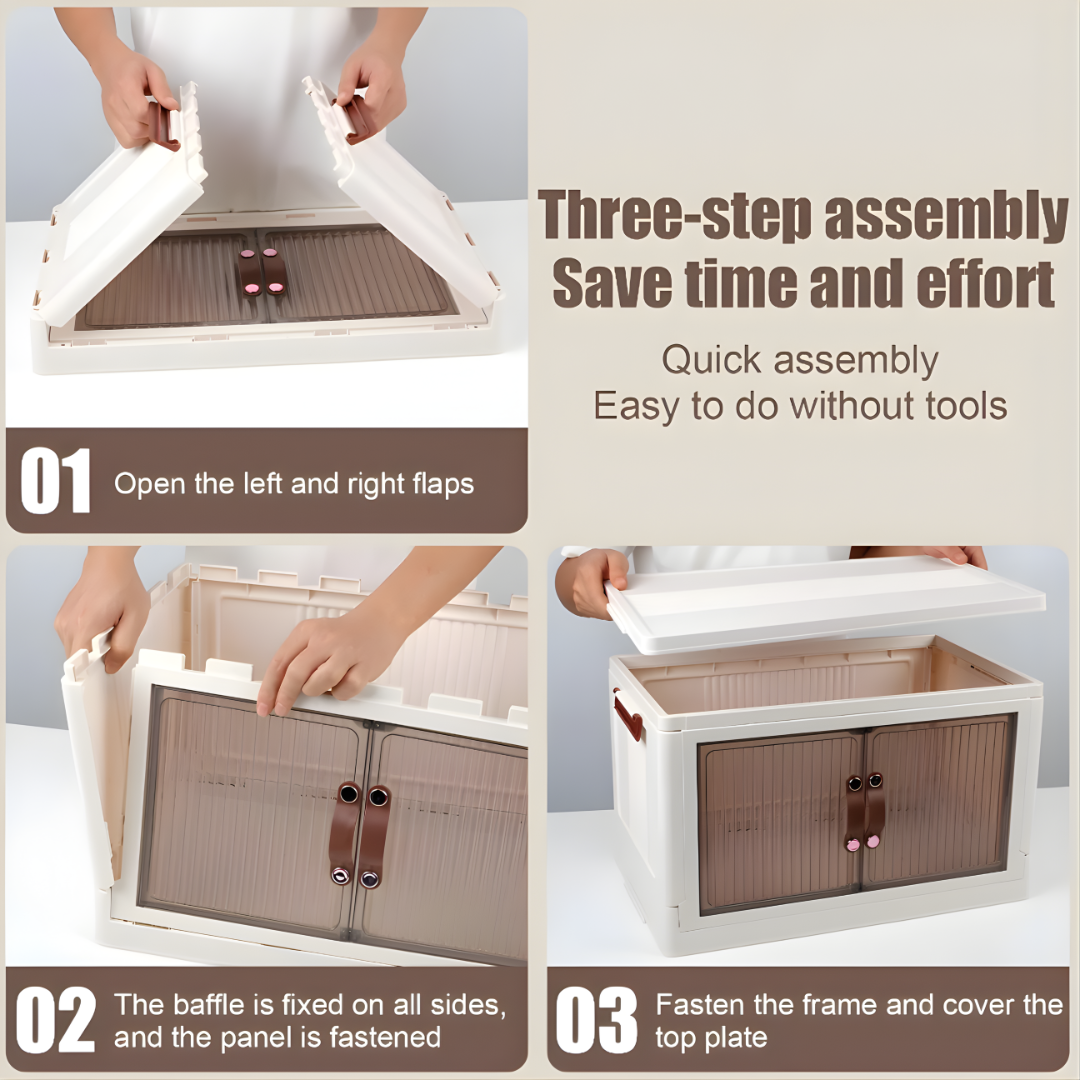 Three-step assembly
Save time and effort

Quick assembly
Easy to do without tools

01 Open the left and right flaps

02 The baffle is fixed on all sides, and the panel is fastened

03 Fasten the frame and cover the top plate