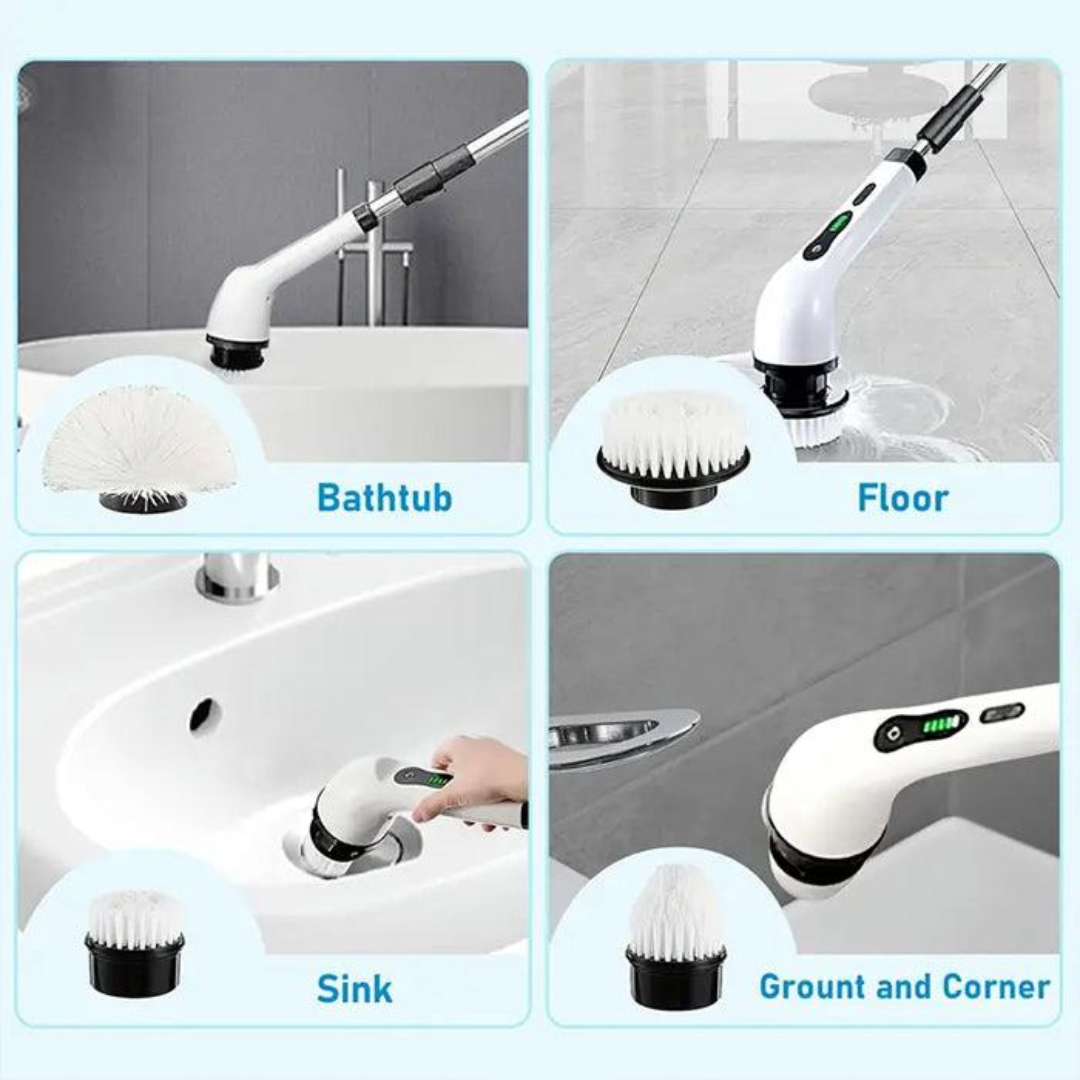 Bathtub

Floor

Sink

Grount and Corner