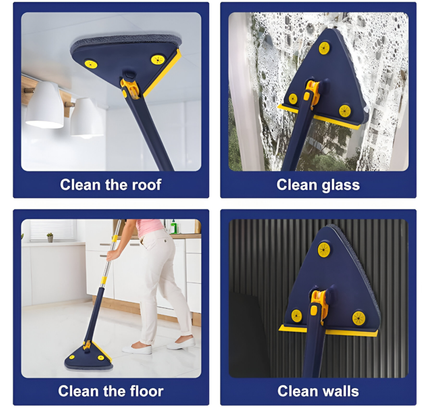 Clean the roof

Clean glass

Clean the floor

Clean walls