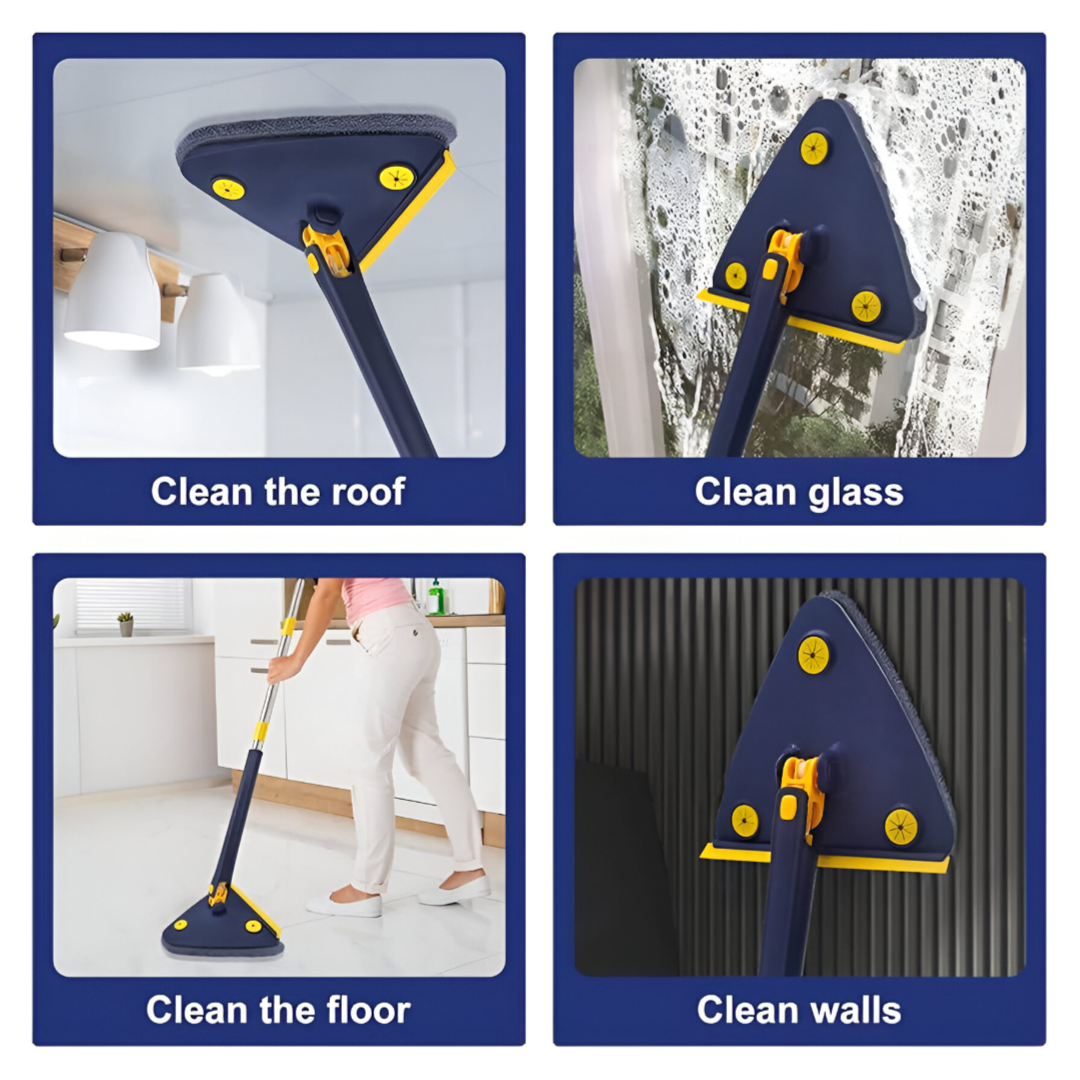 Clean the roof

Clean glass

Clean the floor

Clean walls