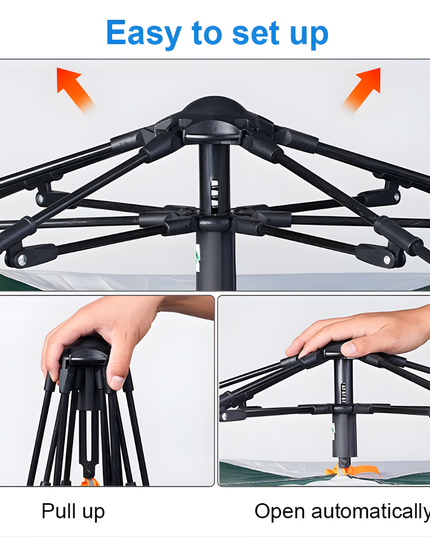 Easy to set up

Pull up

Open automatically