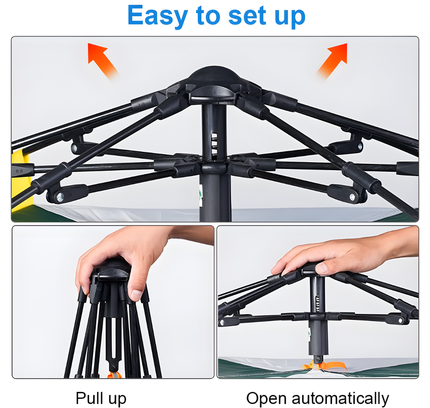 Easy to set up

Pull up

Open automatically