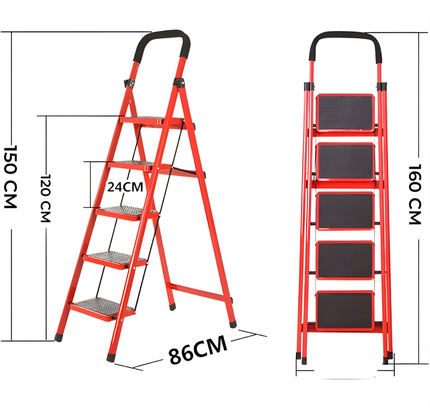 150 CM
120 CM
24CM
86CM
160 CM