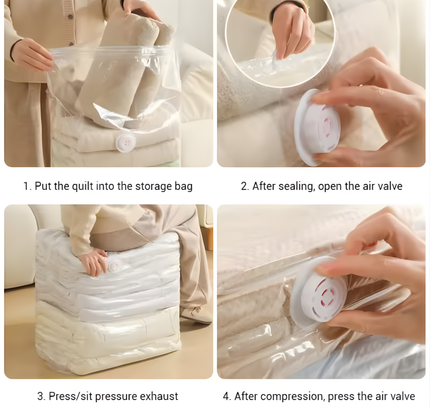 1. Put the quilt into the storage bag

2. After sealing, open the air valve

3. Press/sit pressure exhaust

4. After compression, press the air valve