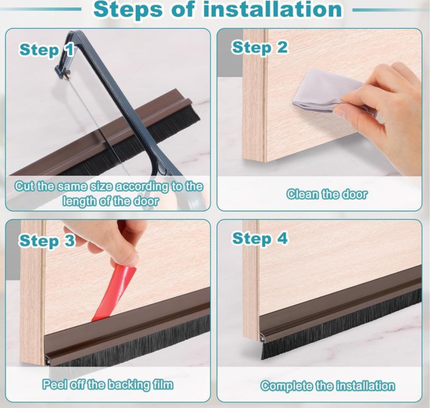 Steps of installation

Step 1

Cut the same size according to the length of the door

Step 2

Clean the door

Step 3

Peel off the backing film

Step 4

Complete the installation