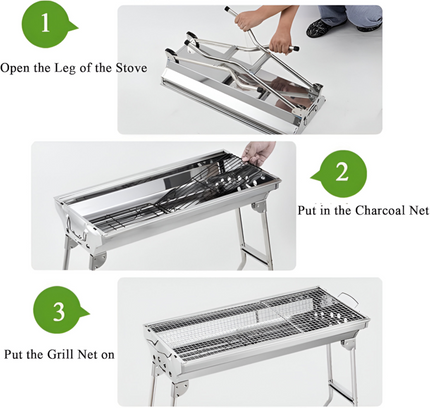 1

Open the Leg of the Stove

2

Put in the Charcoal Net

3

Put the Grill Net on