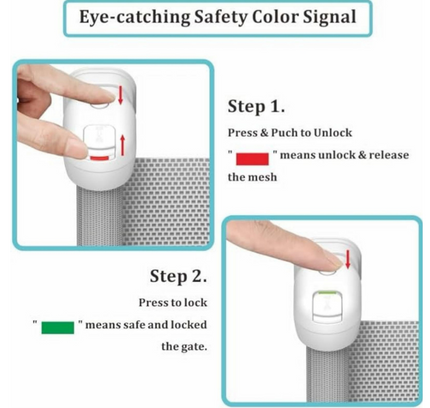 Eye-catching Safety Color Signal

Step 1.

Press & Puch to Unlock

" " means unlock & release the mesh

Step 2.

Press to lock

" " means safe and locked the gate.