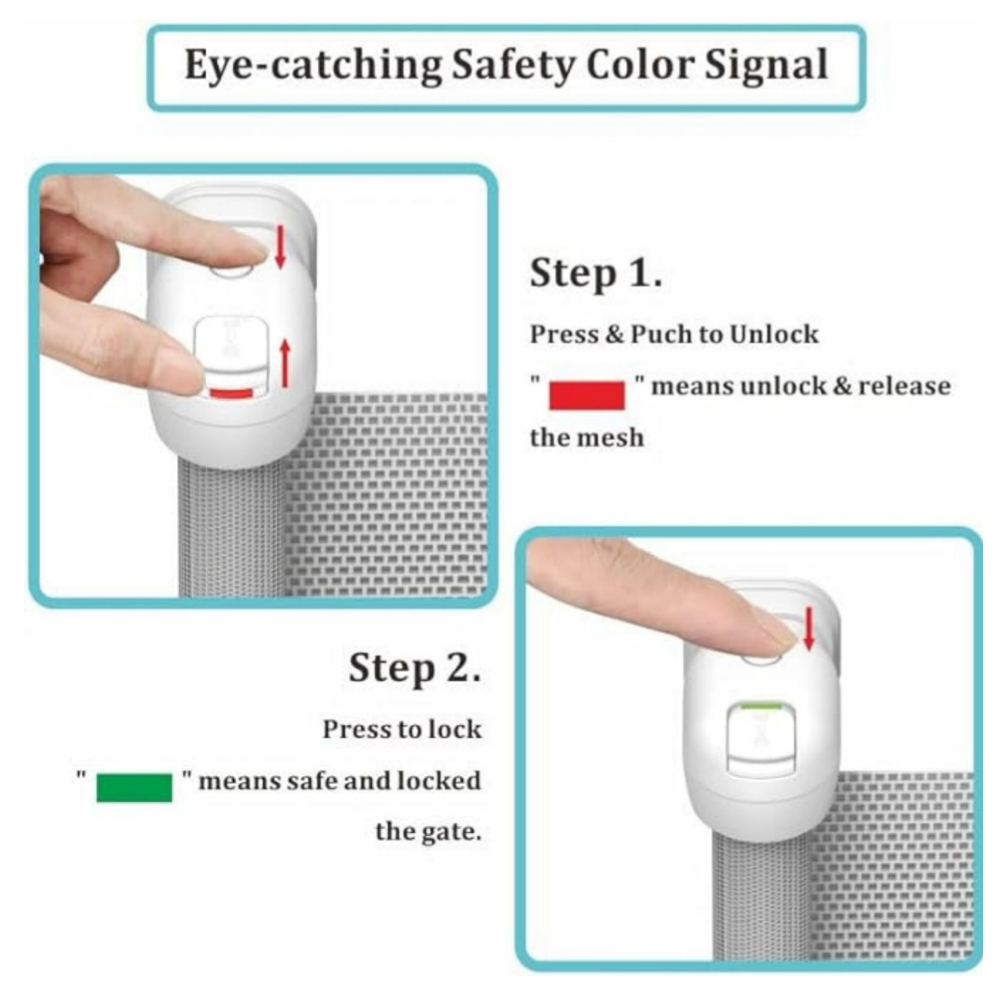 Eye-catching Safety Color Signal

Step 1.

Press & Puch to Unlock

" " means unlock & release the mesh

Step 2.

Press to lock

" " means safe and locked the gate.