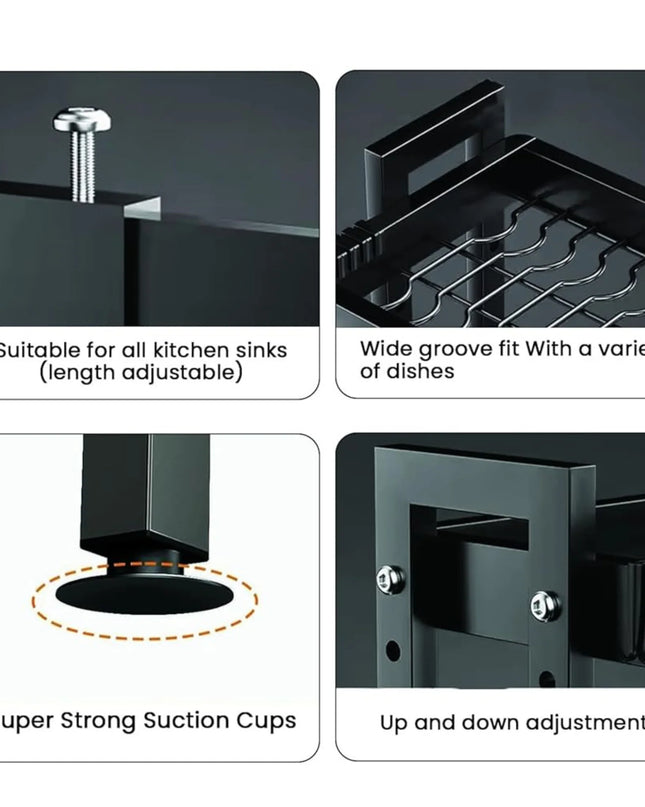 Suitable for all kitchen sinks (length adjustable)

Wide groove fit With a varie of dishes

uper Strong Suction Cups

Up and down adjustment