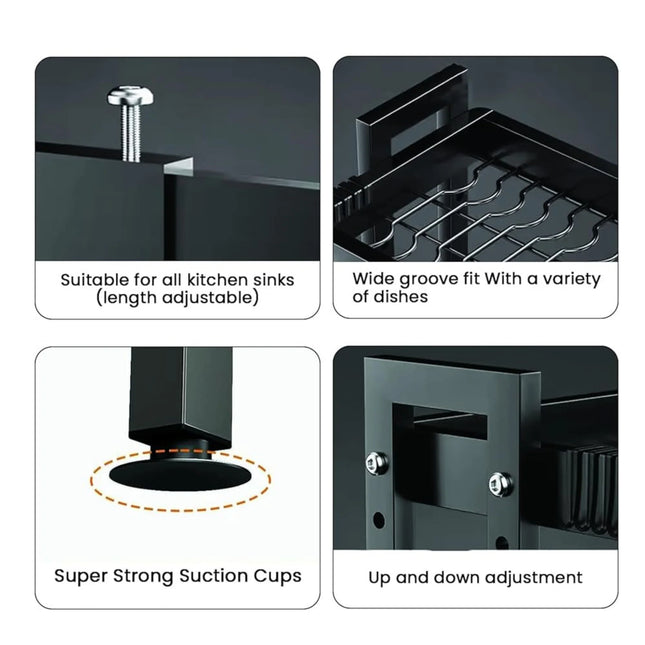 Suitable for all kitchen sinks (length adjustable)

Wide groove fit With a variety of dishes

Super Strong Suction Cups

Up and down adjustment