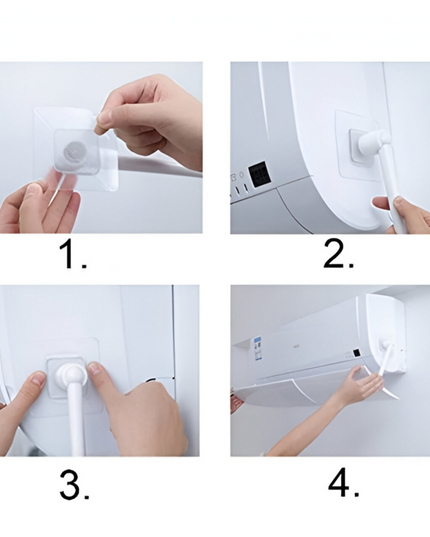 1.

2.

3.

4.