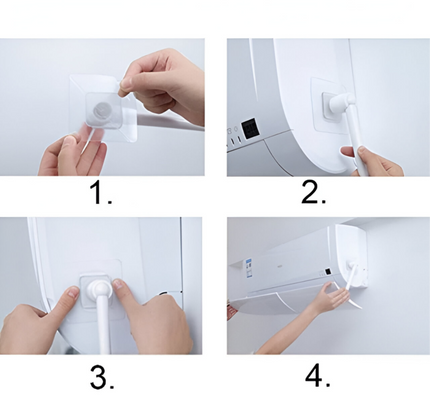 1.

2.

3.

4.